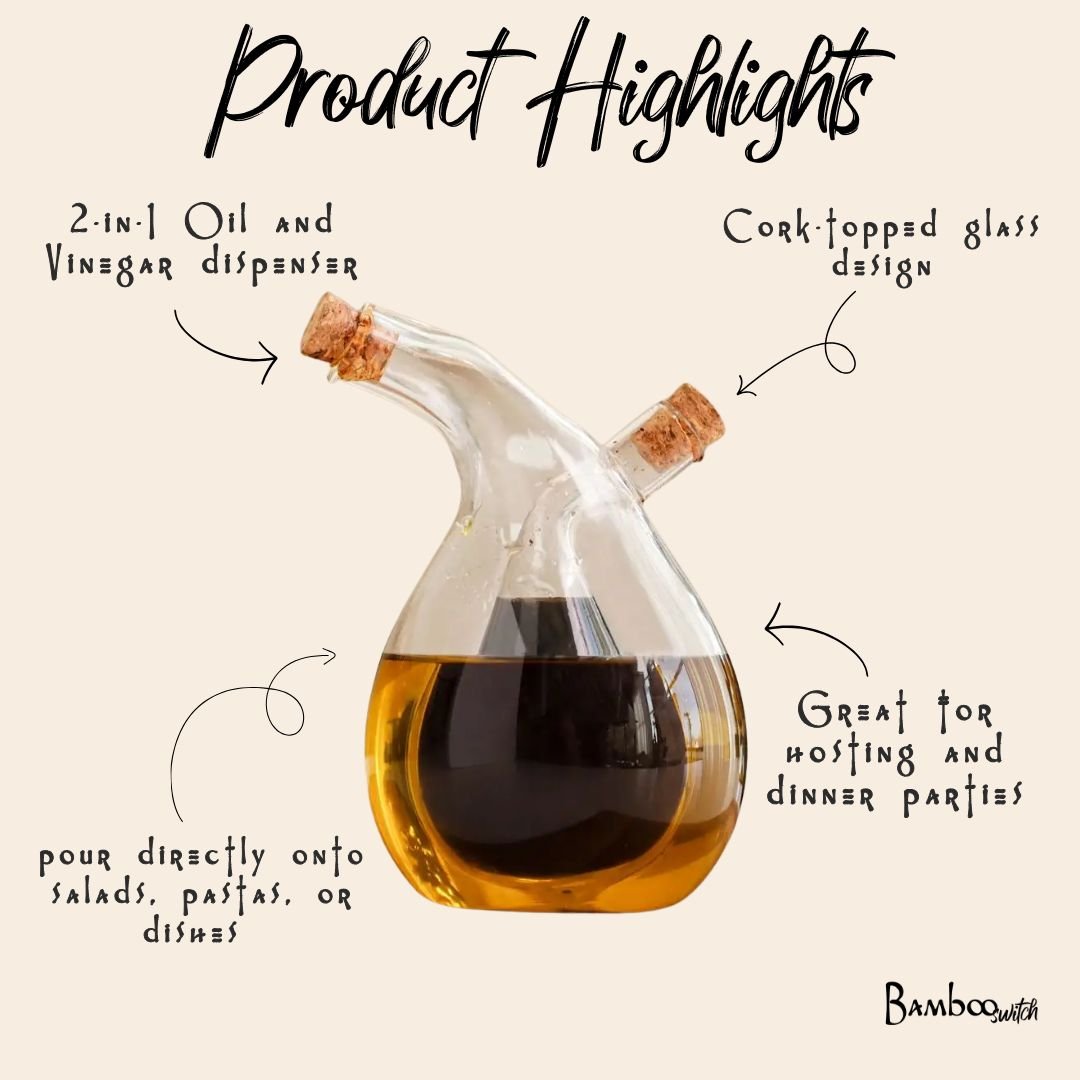 Product Highlights

2-in-1 Oil and Vinegar dispenser

Cork-topped glass design

Great for hosting and dinner parties

pour directly onto salads, pastas, or dishes

Bamboo switch